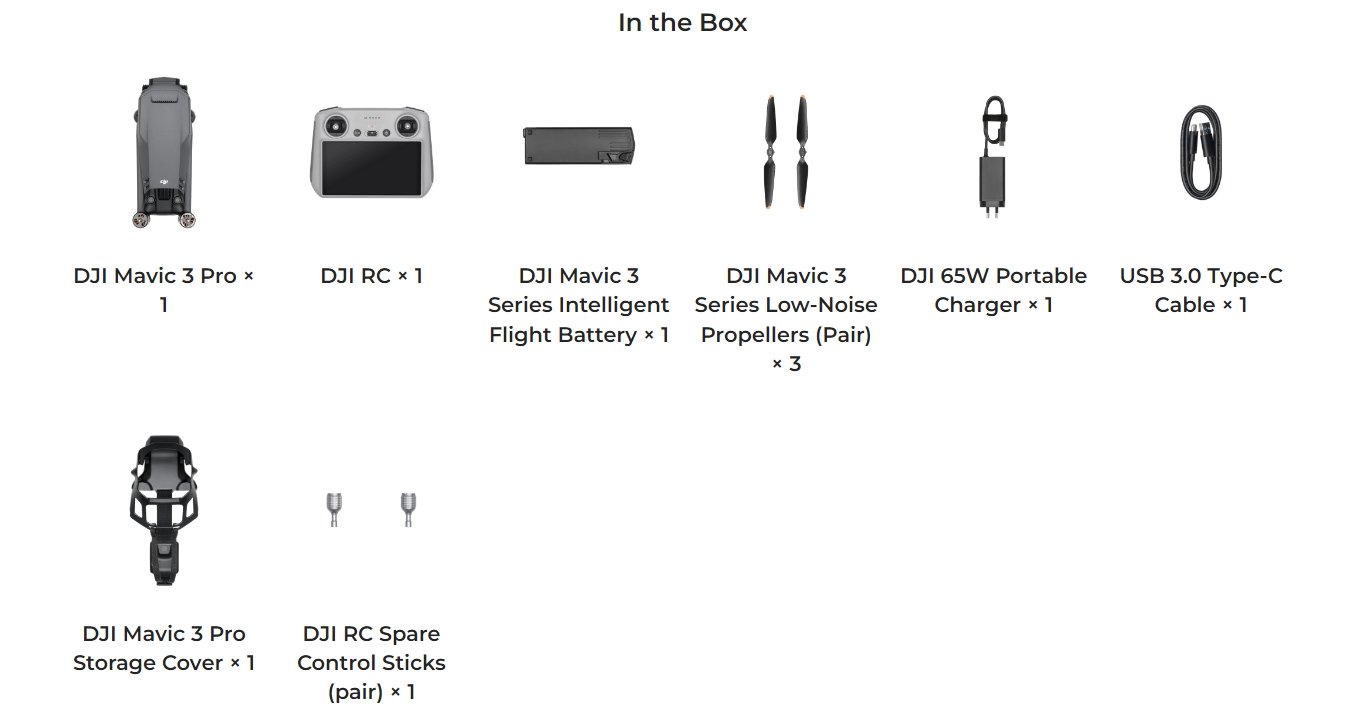 In the Box

DJI Mavic 3 Pro × 1

DJI RC × 1

DJI Mavic 3 Series Intelligent Flight Battery × 1

DJI Mavic 3 Series Low-Noise Propellers (Pair) × 3

DJI 65W Portable Charger × 1

USB 3.0 Type-C Cable × 1

DJI Mavic 3 Pro Storage Cover × 1

DJI RC Spare Control Sticks (pair) × 1